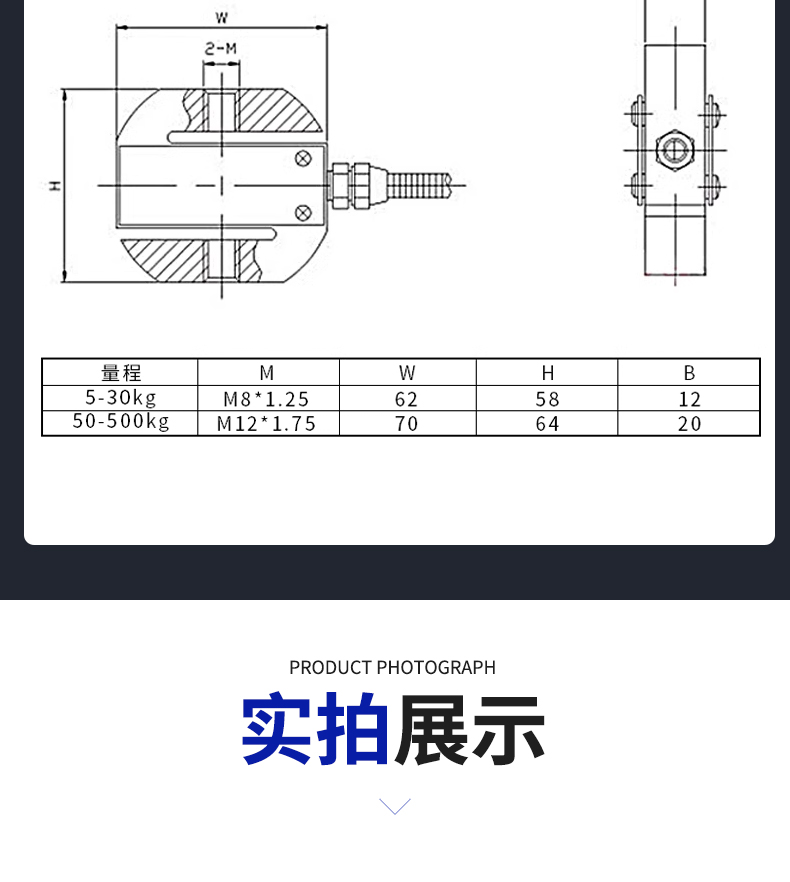 W

2-M

H

| 量程 | M | W | H | B |
|---|---|---|---|---|
| 5-30kg | M8*1.25 | 62 | 58 | 12 |
| 50-500kg | M12*1.75 | 70 | 64 | 20 |

PRODUCT PHOTOGRAPH

实拍展示